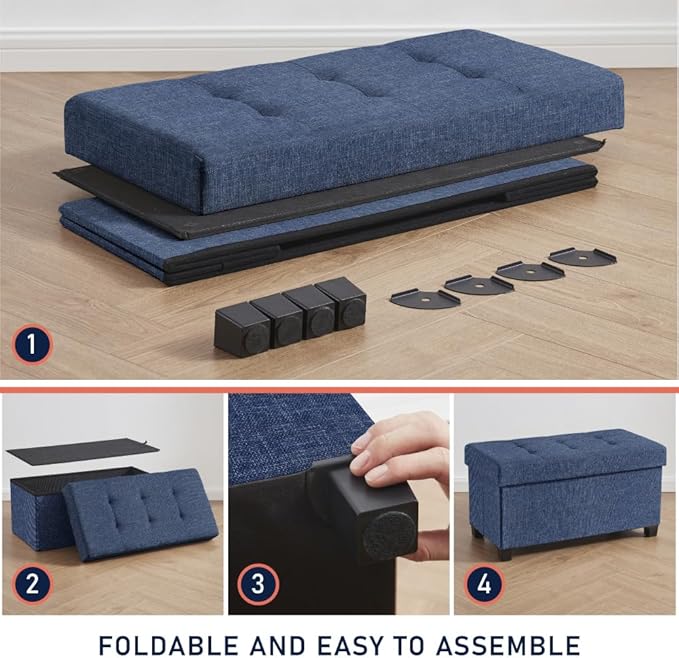 1

2

3

4

FOLDABLE AND EASY TO ASSEMBLE