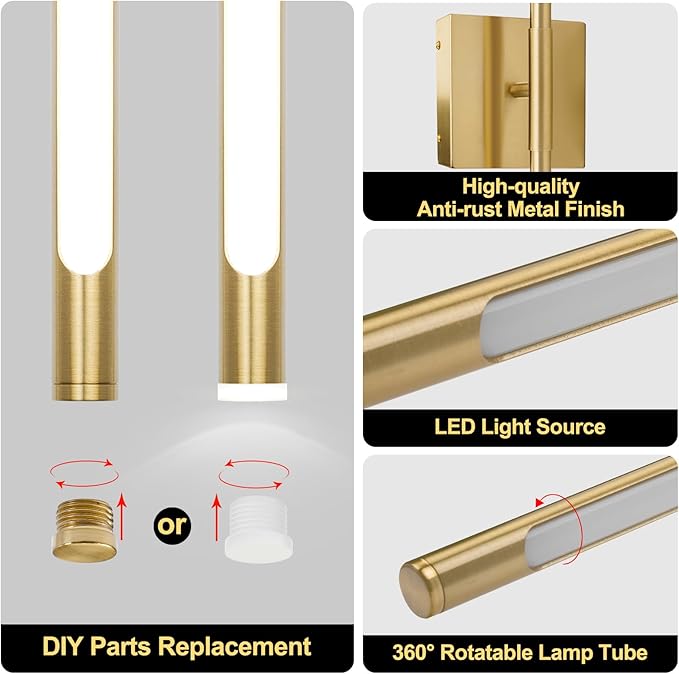 or

DIY Parts Replacement

High-quality
Anti-rust Metal Finish

LED Light Source

360° Rotatable Lamp Tube