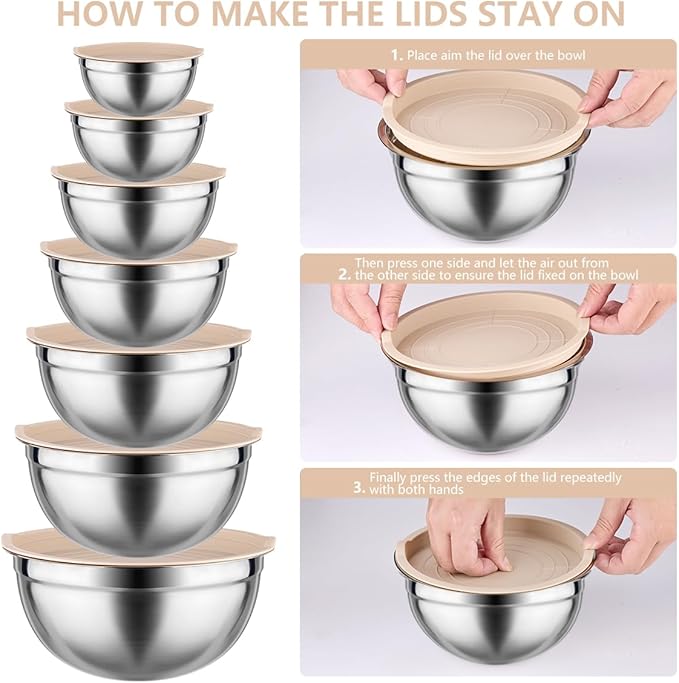 HOW TO MAKE THE LIDS STAY ON

1. Place aim the lid over the bowl

2. Then press one side and let the air out from the other side to ensure the lid fixed on the bowl

3. Finally press the edges of the lid repeatedly with both hands