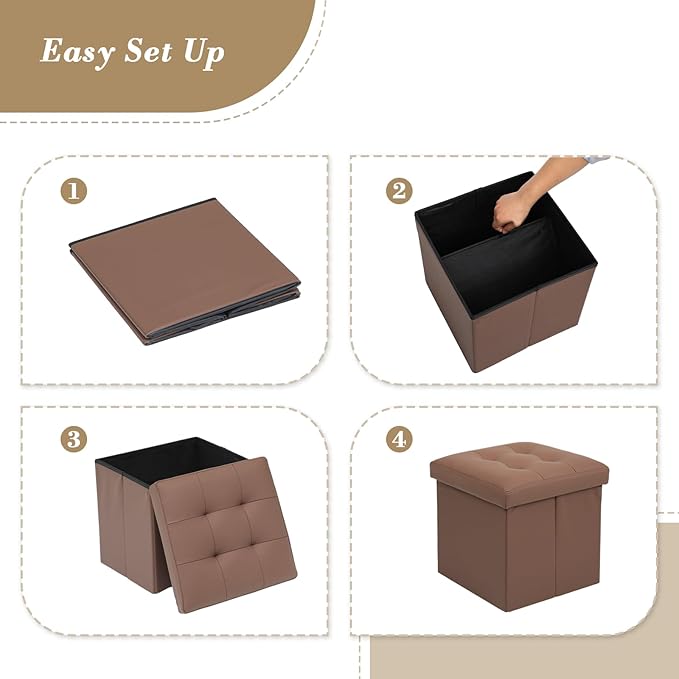 Easy Set Up

1

2

3

4