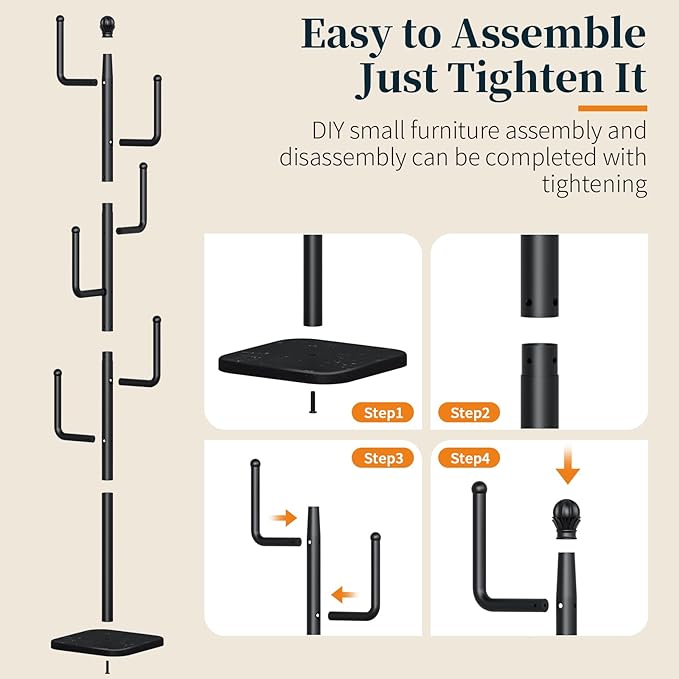 Easy to Assemble
Just Tighten It

DIY small furniture assembly and disassembly can be completed with tightening

Step1

Step2

Step3

Step4