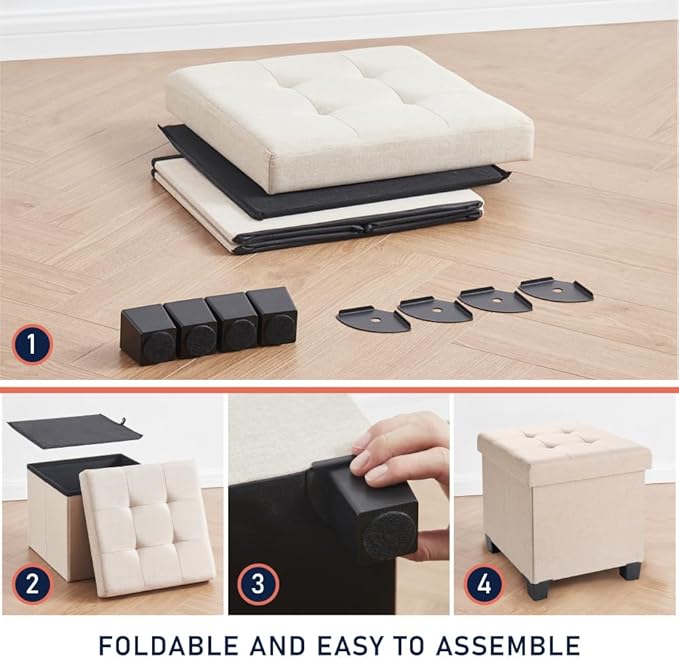 1

2

3

4

FOLDABLE AND EASY TO ASSEMBLE