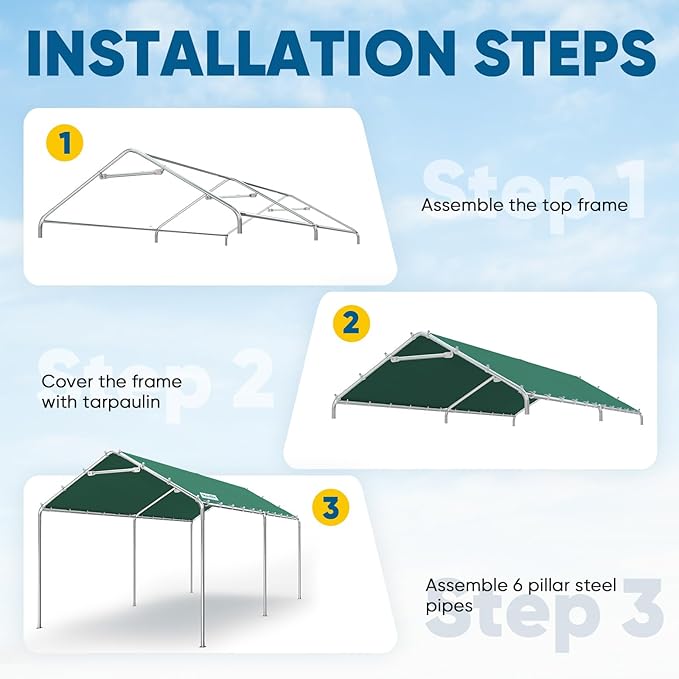 INSTALLATION STEPS

1

Step 1

Assemble the top frame

2

Step 2

Cover the frame with tarpaulin

3

Step 3

Assemble 6 pillar steel pipes