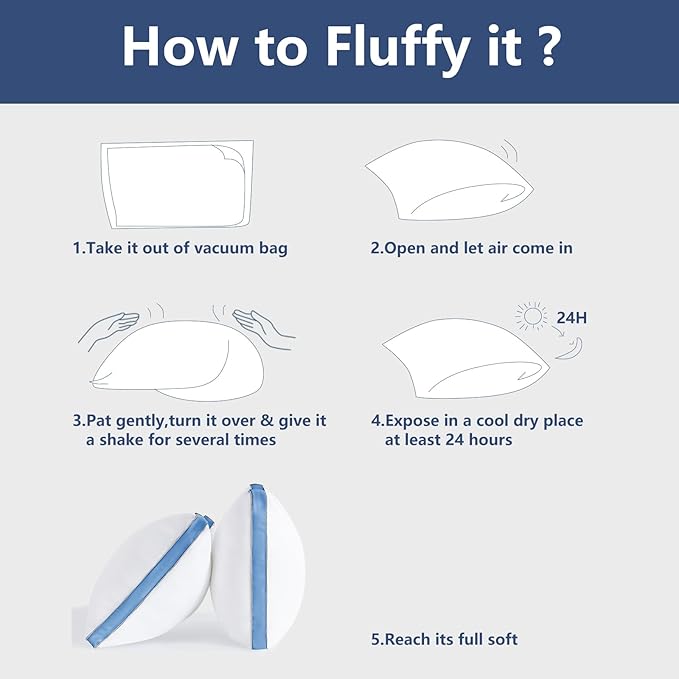 How to Fluffy it ?

1.Take it out of vacuum bag

2.Open and let air come in

3.Pat gently,turn it over & give it a shake for several times

24H

4.Expose in a cool dry place at least 24 hours

5.Reach its full soft