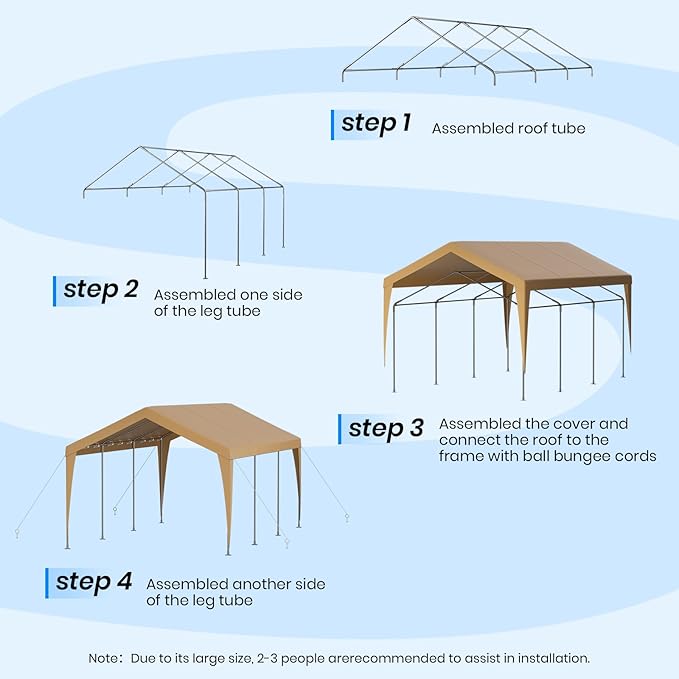 step 1 Assembled roof tube

step 2 Assembled one side of the leg tube

step 3 Assembled the cover and connect the roof to the frame with ball bungee cords

step 4 Assembled another side of the leg tube

Note：Due to its large size, 2-3 people arerecommended to assist in installation.