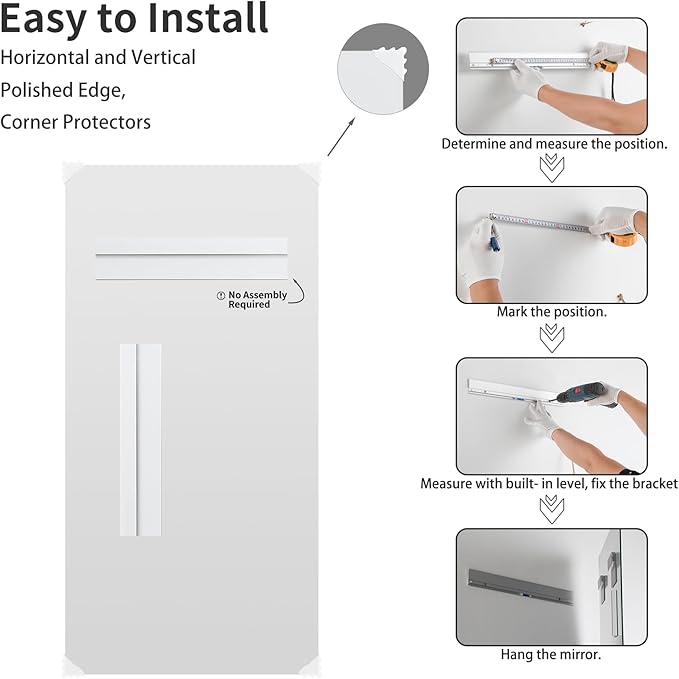 Easy to Install

Horizontal and Vertical Polished Edge, Corner Protectors

No Assembly Required

Determine and measure the position.

Mark the position.

Measure with built- in level, fix the bracket

Hang the mirror.