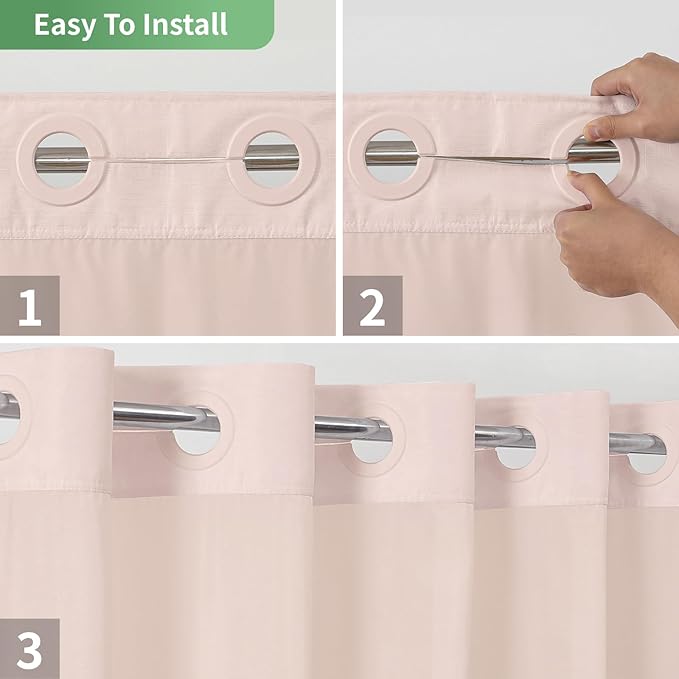 Easy To Install

1

2

3