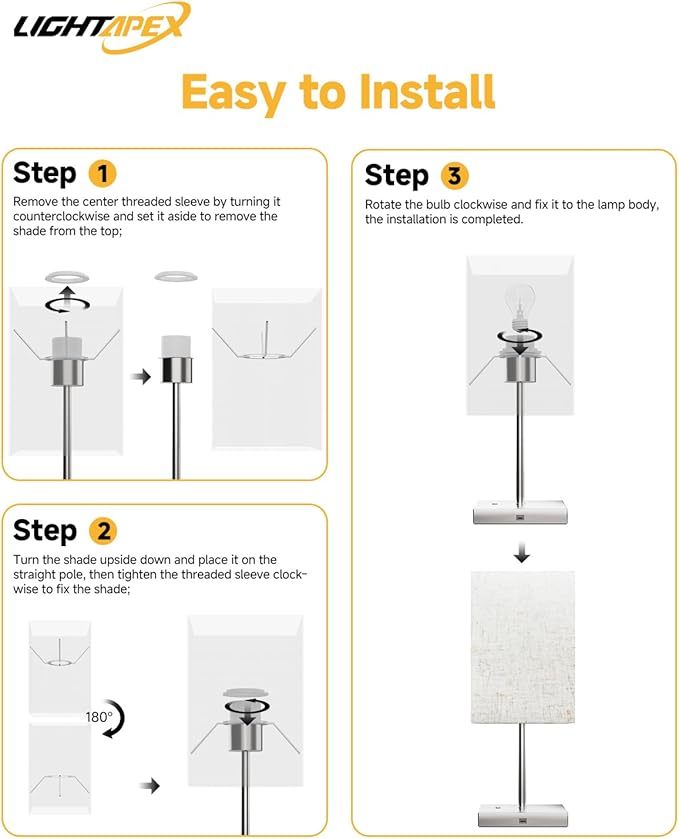 LIGHTAPEX

Easy to Install

Step 1

Remove the center threaded sleeve by turning it counterclockwise and set it aside to remove the shade from the top;

Step 2

Turn the shade upside down and place it on the straight pole, then tighten the threaded sleeve clockwise to fix the shade;

180°

Step 3

Rotate the bulb clockwise and fix it to the lamp body, the installation is completed.