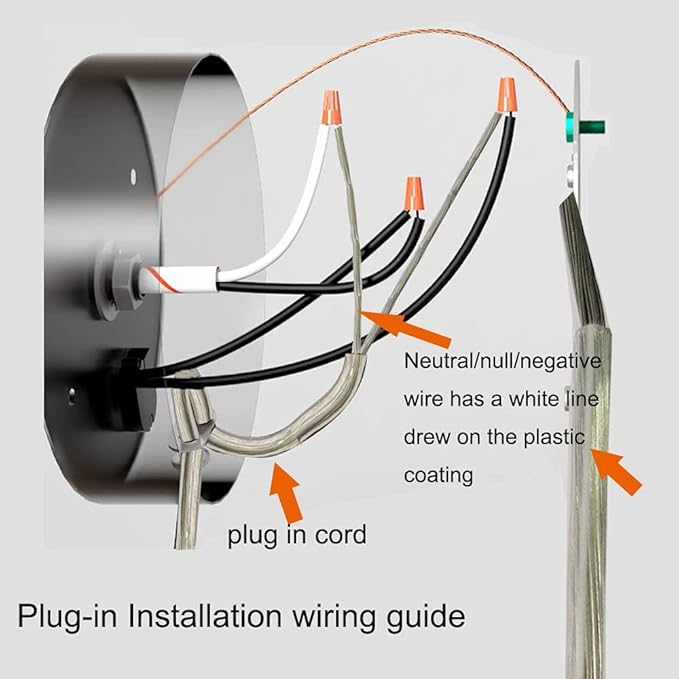 Neutral/null/negative wire has a white line drew on the plastic coating

plug in cord

Plug-in Installation wiring guide