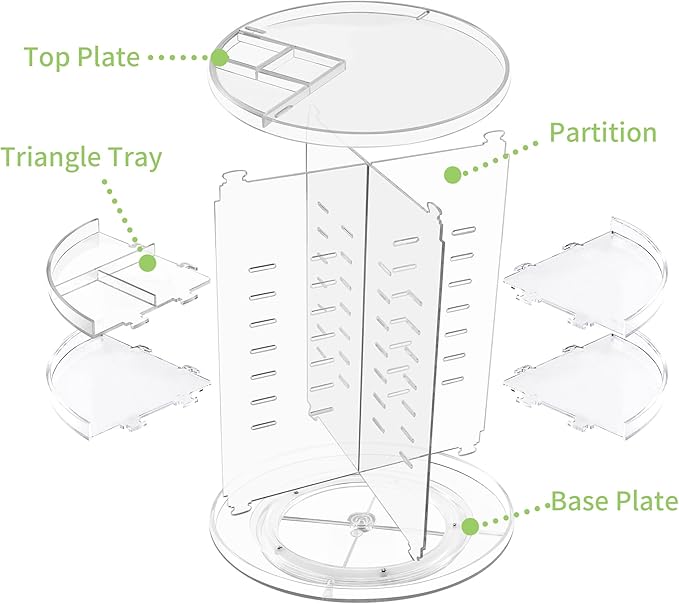 Top Plate

Partition

Triangle Tray

Base Plate