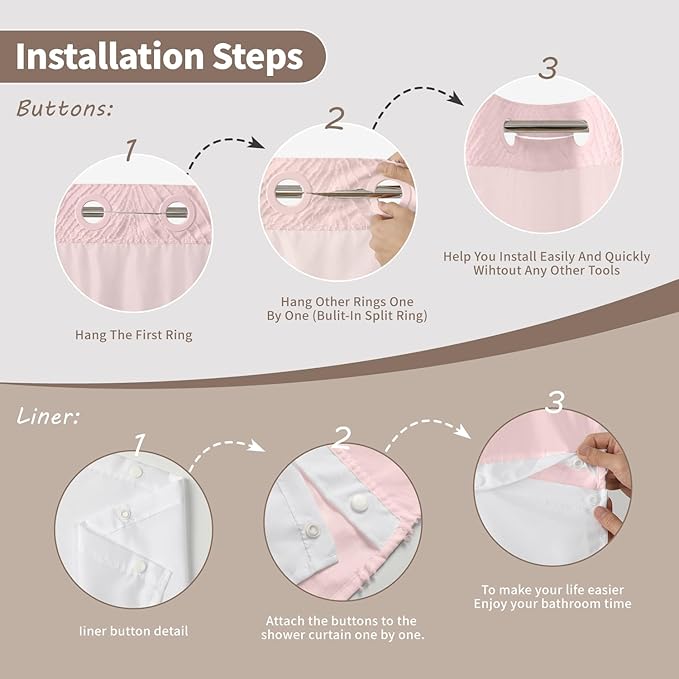 Installation Steps

Buttons:

1

Hang The First Ring

2

Hang Other Rings One By One (Bulit-In Split Ring)

3

Help You Install Easily And Quickly Wihtout Any Other Tools

Liner:

1

liner button detail

2

Attach the buttons to the shower curtain one by one.

3

To make your life easier Enjoy your bathroom time