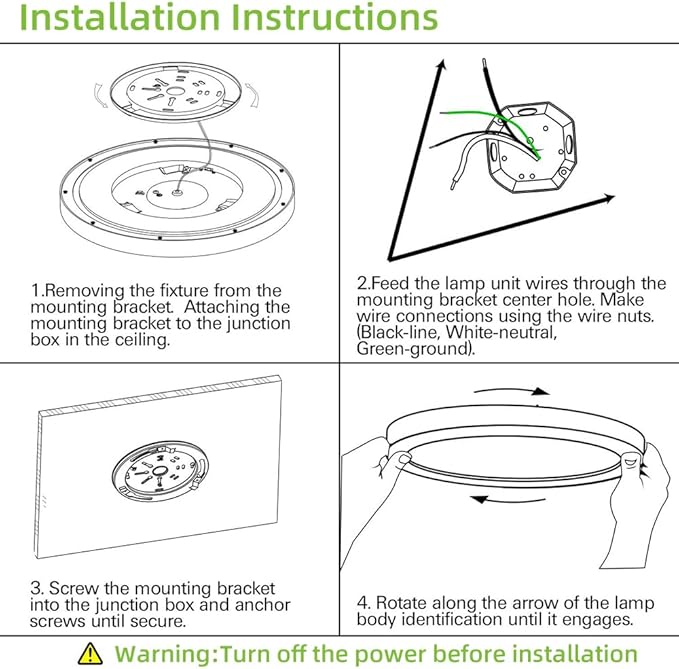 Installation Instructions

1.Removing the fixture from the mounting bracket. Attaching the mounting bracket to the junction box in the ceiling.

2.Feed the lamp unit wires through the mounting bracket center hole. Make wire connections using the wire nuts. (Black-line, White-neutral, Green-ground).

3. Screw the mounting bracket into the junction box and anchor screws until secure.

4. Rotate along the arrow of the lamp body identification until it engages.

Warning:Turn off the power before installation