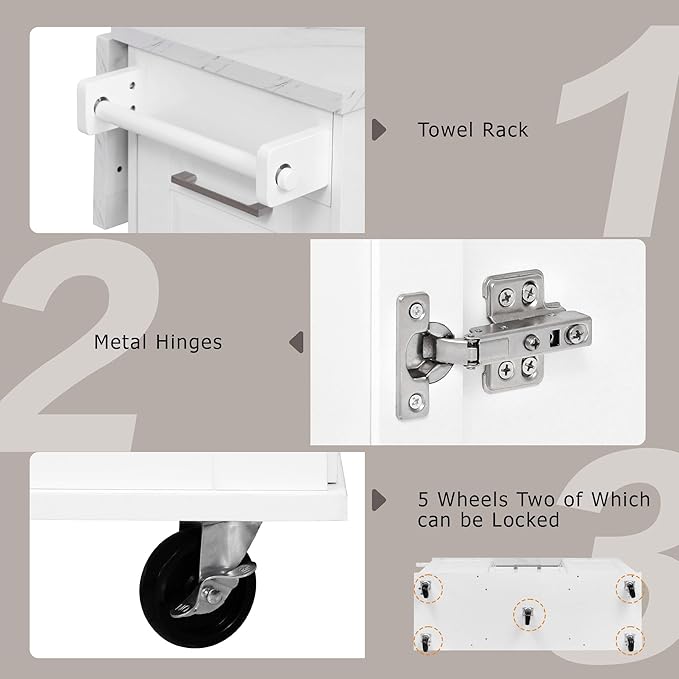 1

Towel Rack

2

Metal Hinges

3

5 Wheels Two of Which can be Locked