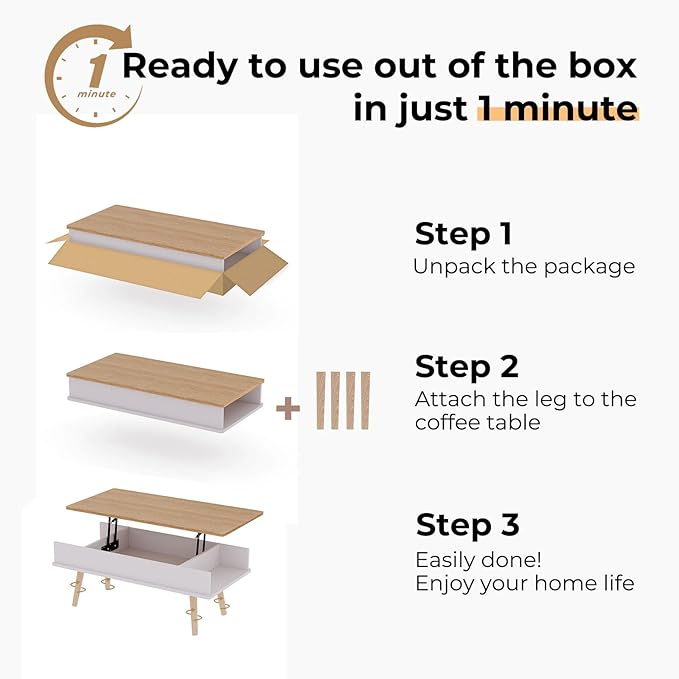 1
minute

Ready to use out of the box in just 1 minute

Step 1
Unpack the package

Step 2
Attach the leg to the coffee table

Step 3
Easily done!
Enjoy your home life