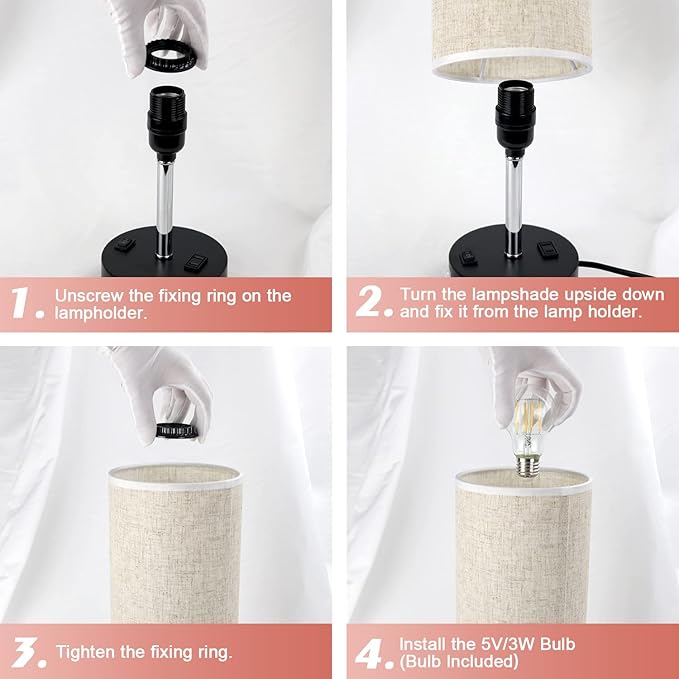 1. Unscrew the fixing ring on the lampholder.

2. Turn the lampshade upside down and fix it from the lamp holder.

3. Tighten the fixing ring.

4. Install the 5V/3W Bulb (Bulb Included)