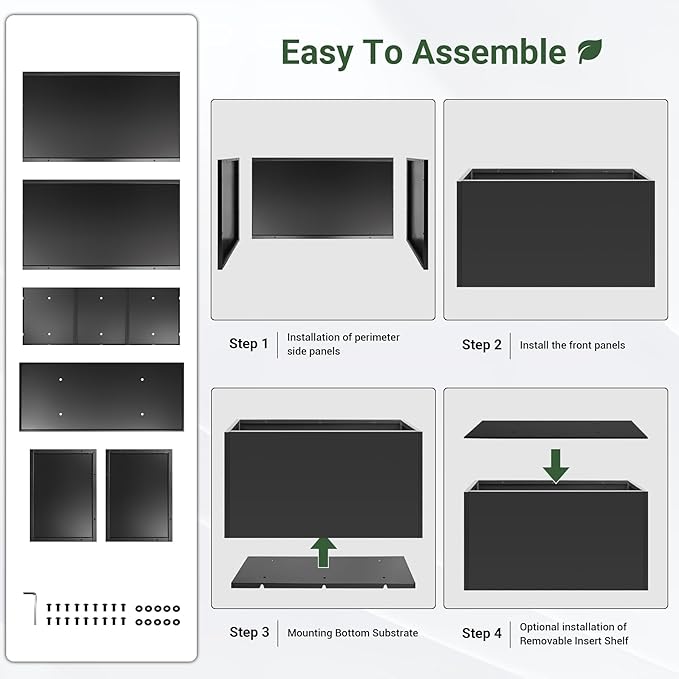 Easy To Assemble

Step 1
Installation of perimeter side panels

Step 2
Install the front panels

Step 3
Mounting Bottom Substrate

Step 4
Optional installation of Removable Insert Shelf