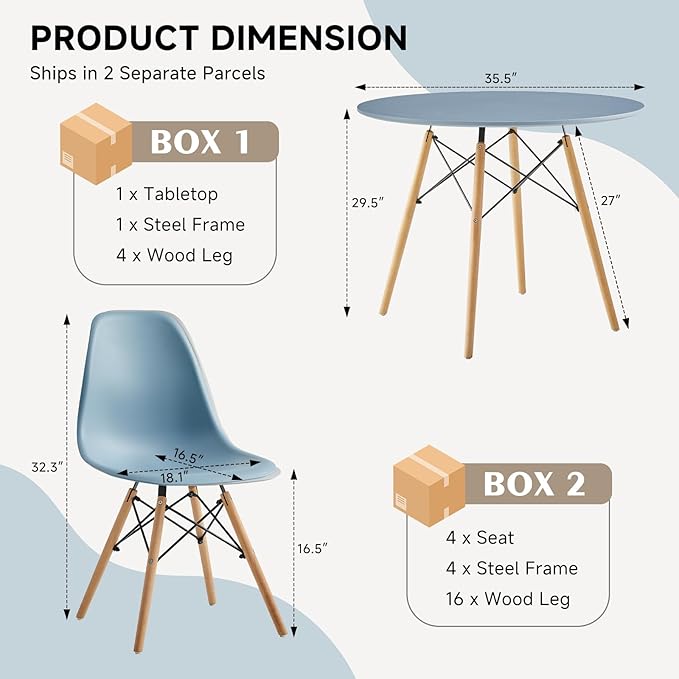 PRODUCT DIMENSION

Ships in 2 Separate Parcels

BOX 1

1 x Tabletop

1 x Steel Frame

4 x Wood Leg

35.5″

29.5″

27″

32.3″

16.5″

18.1″

16.5″

BOX 2

4 x Seat

4 x Steel Frame

16 x Wood Leg