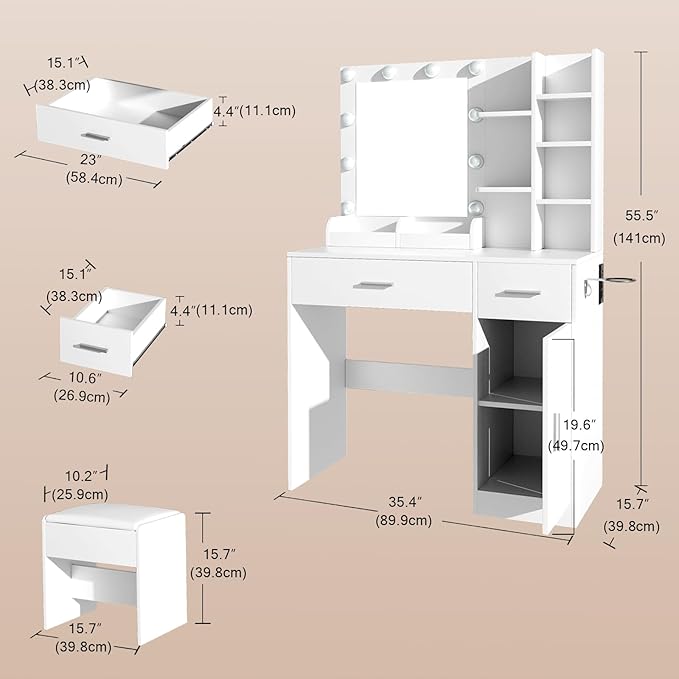 15.1″
(38.3cm)
4.4″(11.1cm)
23″
(58.4cm)

15.1″
(38.3cm)
4.4″(11.1cm)
10.6″
(26.9cm)

10.2″
(25.9cm)
15.7″
(39.8cm)
15.7″
(39.8cm)

55.5″
(141cm)
19.6″
(49.7cm)
35.4″
(89.9cm)
15.7″
(39.8cm)