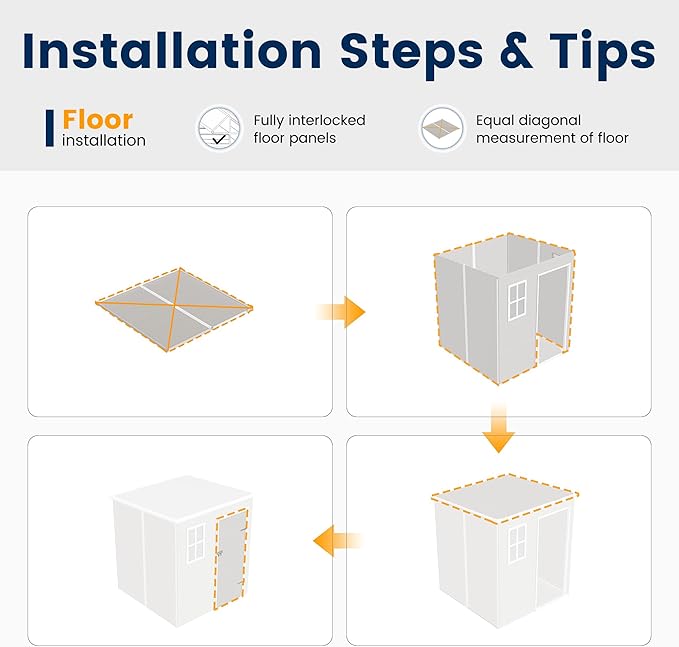 Installation Steps & Tips

Floor installation

Fully interlocked floor panels

Equal diagonal measurement of floor