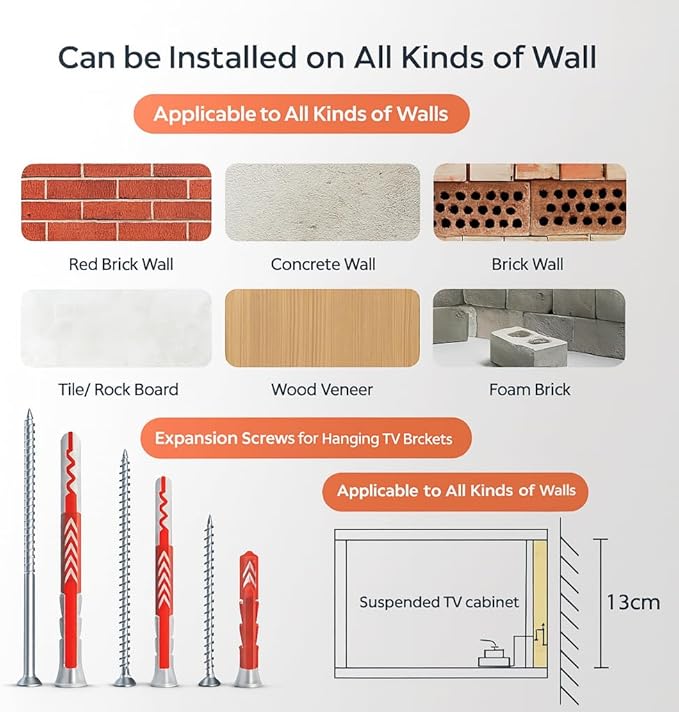 Can be Installed on All Kinds of Wall

Applicable to All Kinds of Walls

Red Brick Wall

Concrete Wall

Brick Wall

Tile/ Rock Board

Wood Veneer

Foam Brick

Expansion Screws for Hanging TV Brckets

Applicable to All Kinds of Walls

Suspended TV cabinet

13cm