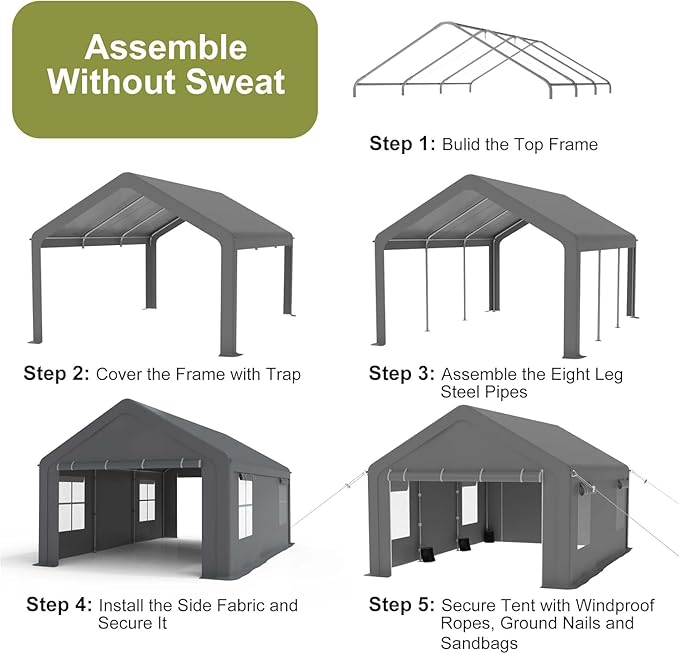 Assemble Without Sweat

Step 1: Bulid the Top Frame

Step 2: Cover the Frame with Trap

Step 3: Assemble the Eight Leg Steel Pipes

Step 4: Install the Side Fabric and Secure It

Step 5: Secure Tent with Windproof Ropes, Ground Nails and Sandbags