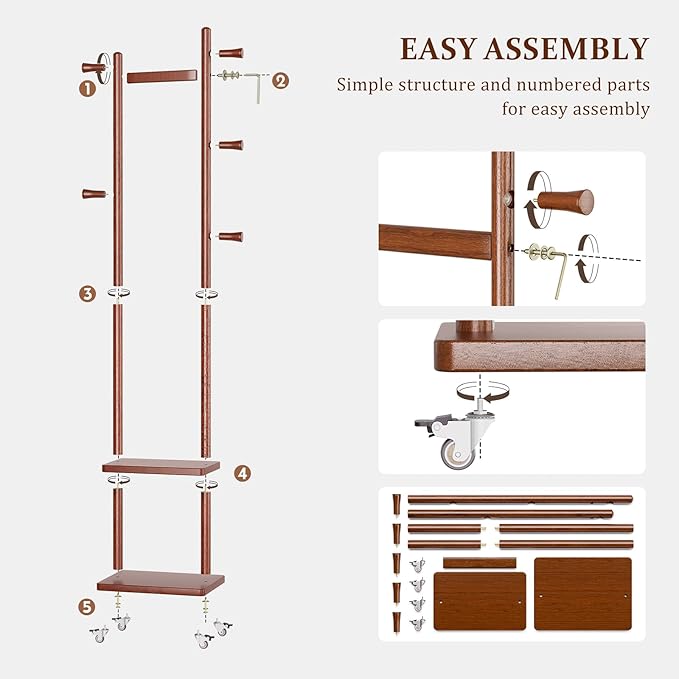 EASY ASSEMBLY

Simple structure and numbered parts for easy assembly

1
2
3
4
5