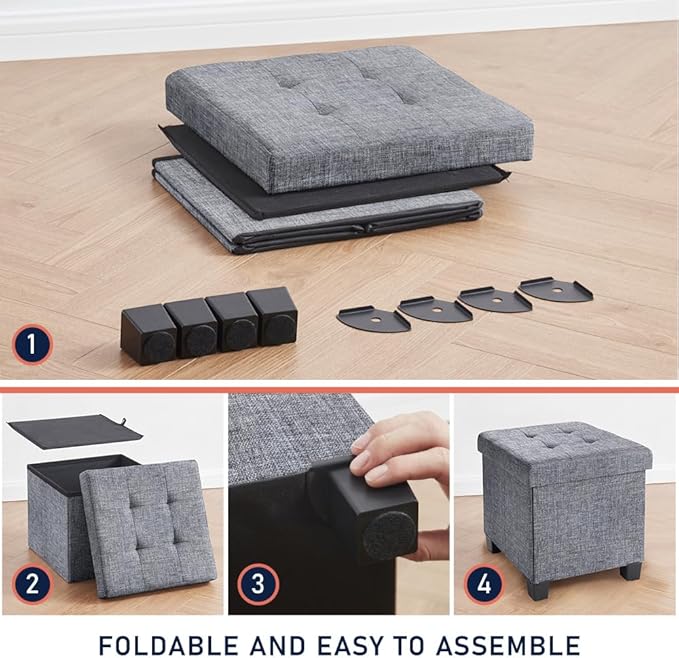 1

2

3

4

FOLDABLE AND EASY TO ASSEMBLE