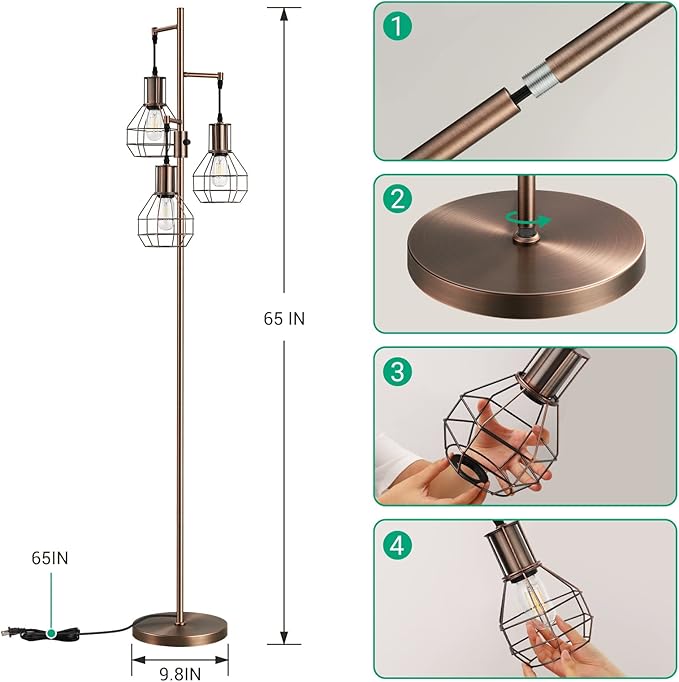 65 IN

65IN

9.8IN

1

2

3

4