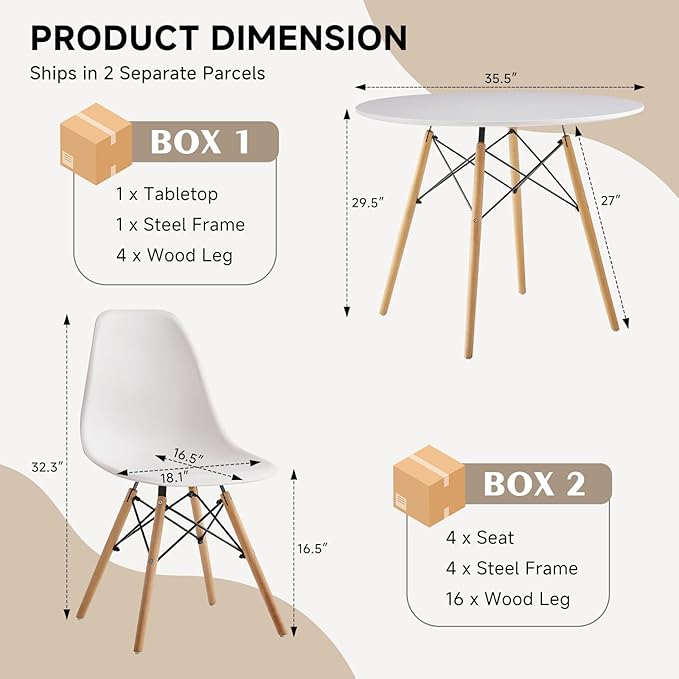 PRODUCT DIMENSION

Ships in 2 Separate Parcels

BOX 1

1 x Tabletop

1 x Steel Frame

4 x Wood Leg

35.5″

29.5″

27″

32.3″

16.5″

18.1″

16.5″

BOX 2

4 x Seat

4 x Steel Frame

16 x Wood Leg