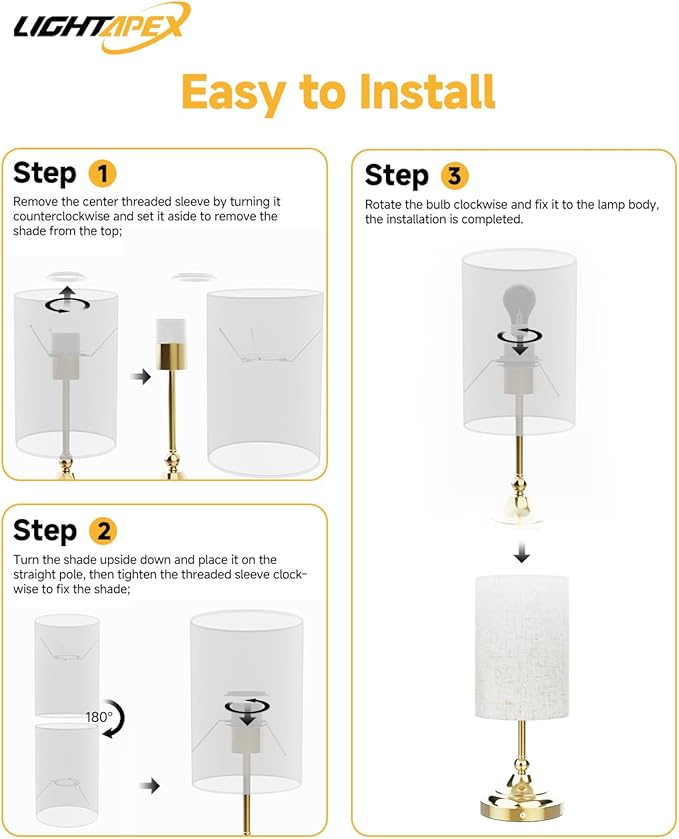 LIGHTAPEX

Easy to Install

Step 1
Remove the center threaded sleeve by turning it counterclockwise and set it aside to remove the shade from the top;

Step 2
Turn the shade upside down and place it on the straight pole, then tighten the threaded sleeve clockwise to fix the shade;

180°

Step 3
Rotate the bulb clockwise and fix it to the lamp body, the installation is completed.