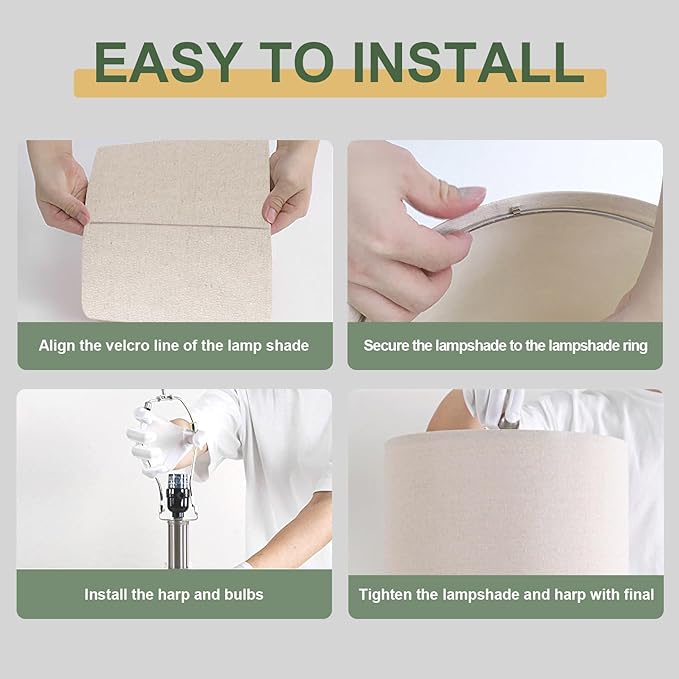 EASY TO INSTALL

Align the velcro line of the lamp shade

Secure the lampshade to the lampshade ring

Install the harp and bulbs

Tighten the lampshade and harp with final