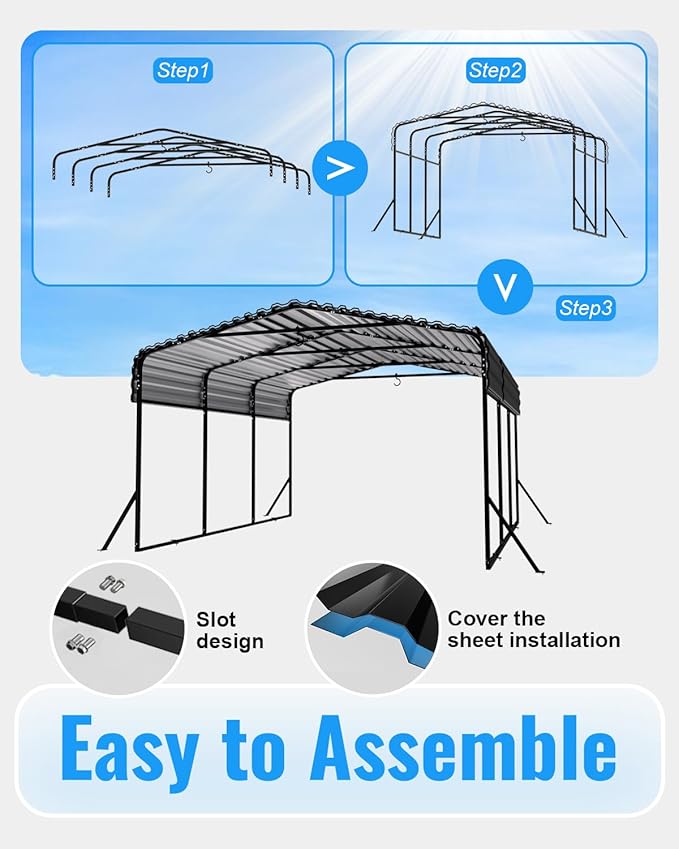 Step1

Step2

Step3

Slot design

Cover the sheet installation

Easy to Assemble