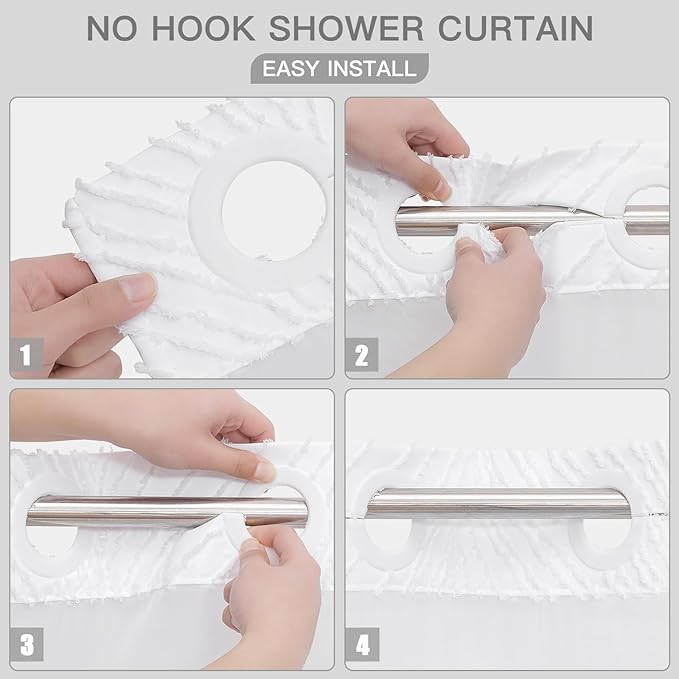 NO HOOK SHOWER CURTAIN

EASY INSTALL

1

2

3

4