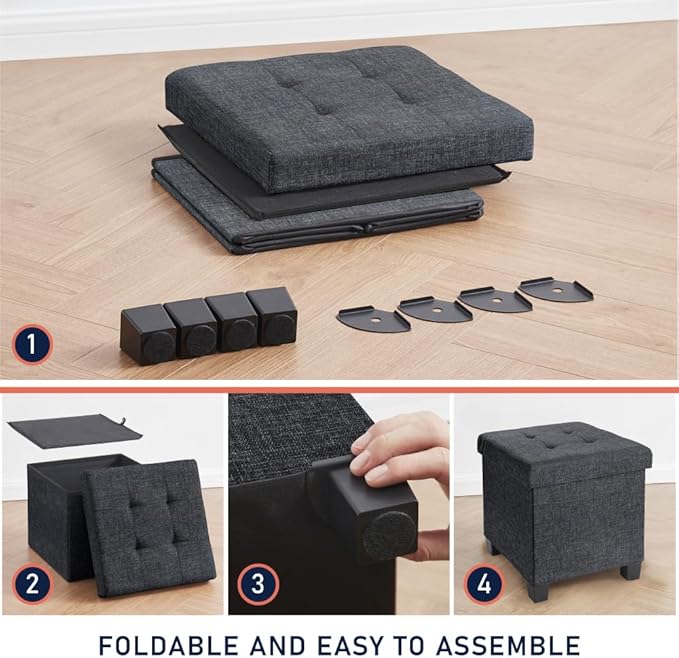 1

2

3

4

FOLDABLE AND EASY TO ASSEMBLE