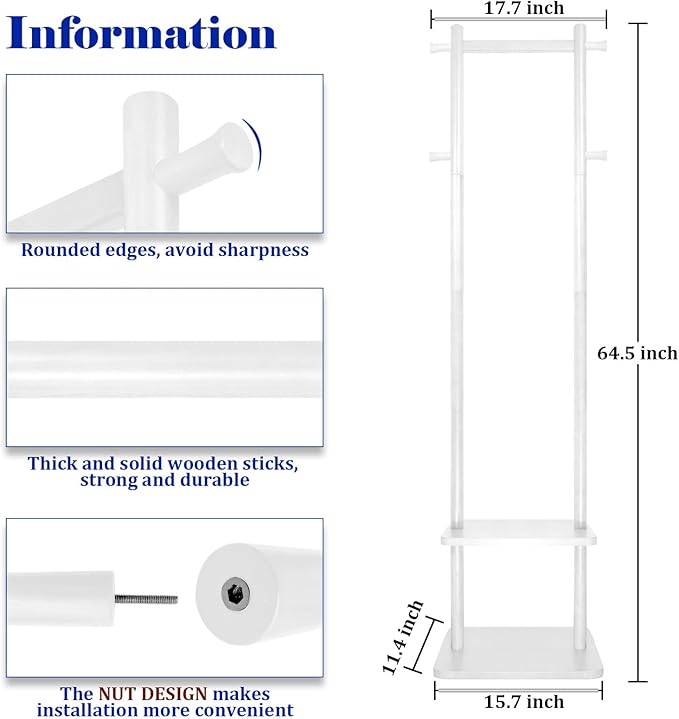 Information

Rounded edges, avoid sharpness

Thick and solid wooden sticks, strong and durable

The NUT DESIGN makes installation more convenient

17.7 inch

64.5 inch

11.4 inch

15.7 inch