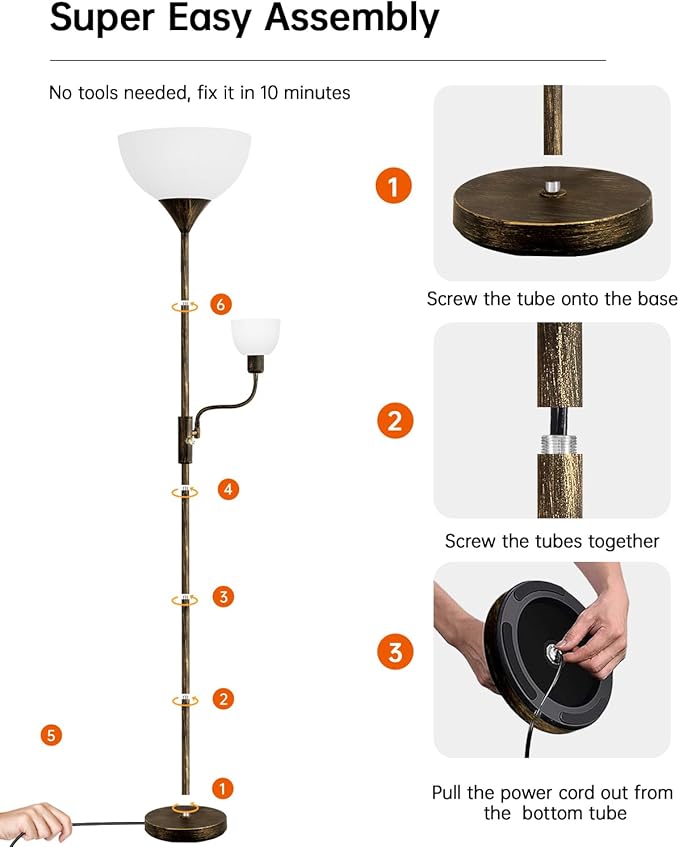 Super Easy Assembly

No tools needed, fix it in 10 minutes

6

4

3

2

5

1

1

Screw the tube onto the base

2

Screw the tubes together

3

Pull the power cord out from the bottom tube