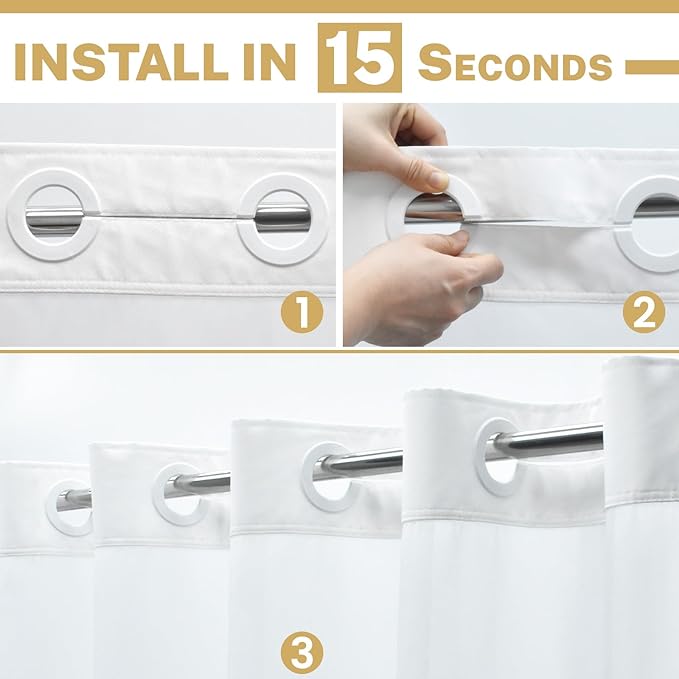 INSTALL IN 15 SECONDS

1

2

3