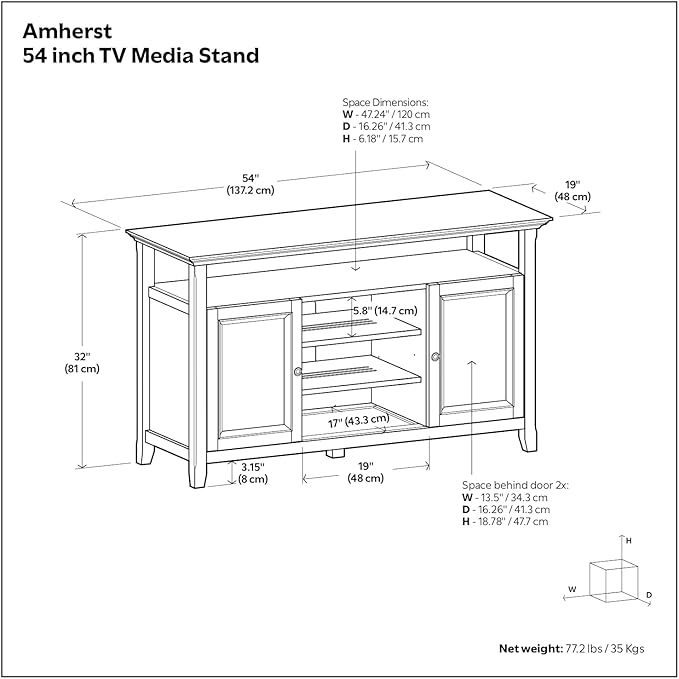 Amherst
54 inch TV Media Stand

Space Dimensions:
W - 47.24" / 120 cm
D - 16.26" / 41.3 cm
H - 6.18" / 15.7 cm

54"
(137.2 cm)

19"
(48 cm)

32"
(81 cm)

5.8" (14.7 cm)

17" (43.3 cm)

3.15"
(8 cm)

19"
(48 cm)

Space behind door 2x:
W - 13.5" / 34.3 cm
D - 16.26" / 41.3 cm
H - 18.78" / 47.7 cm

H
W
D

Net weight: 77.2 lbs / 35 Kgs