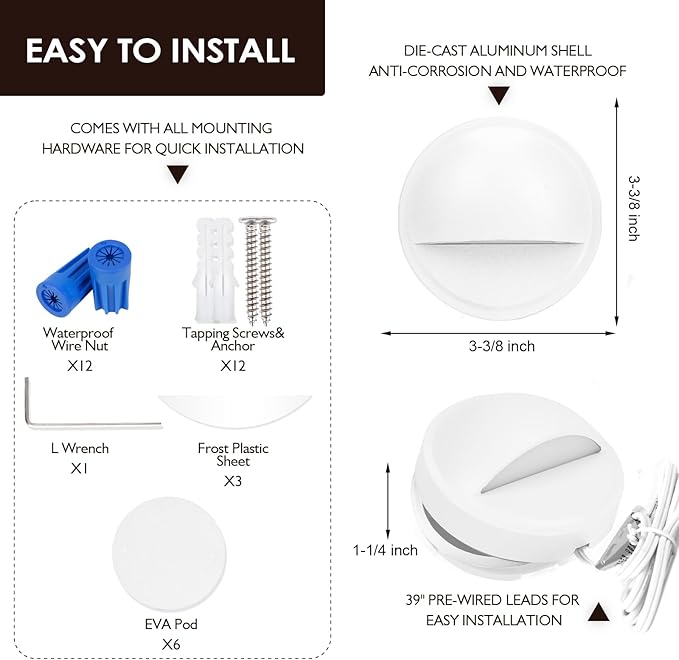 EASY TO INSTALL

COMES WITH ALL MOUNTING HARDWARE FOR QUICK INSTALLATION

Waterproof Wire Nut
X12

Tapping Screws& Anchor
X12

L Wrench
X1

Frost Plastic Sheet
X3

EVA Pod
X6

DIE-CAST ALUMINUM SHELL
ANTI-CORROSION AND WATERPROOF

3-3/8 inch

3-3/8 inch

1-1/4 inch

39" PRE-WIRED LEADS FOR EASY INSTALLATION