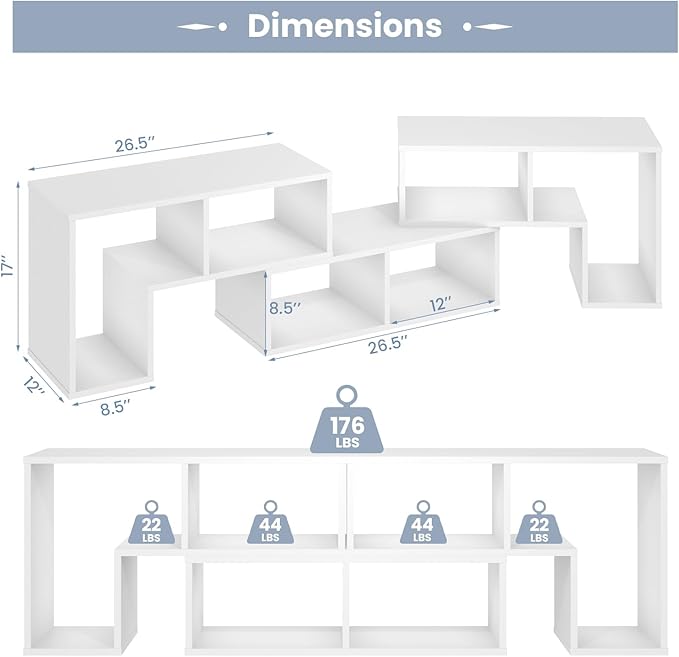 Dimensions

26.5″

17″

12″

8.5″

8.5″

12″

26.5″

176
LBS

22
LBS

44
LBS

44
LBS

22
LBS