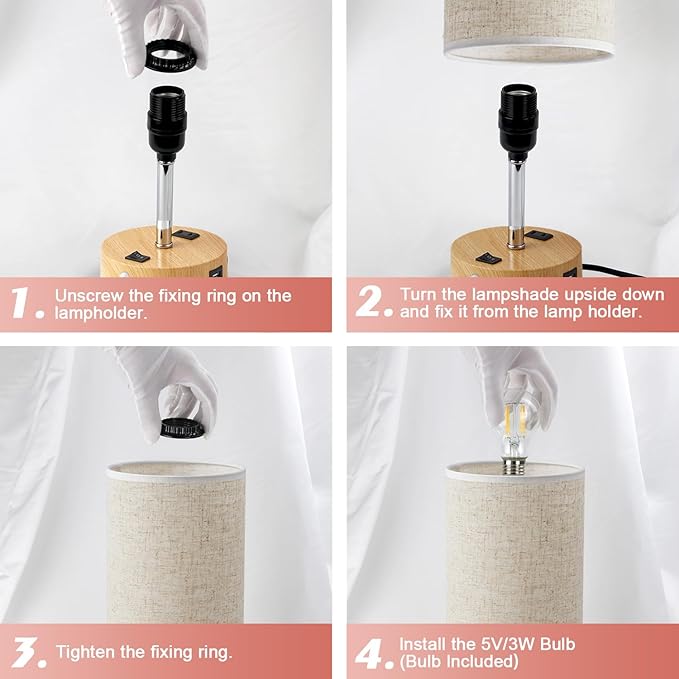 1. Unscrew the fixing ring on the lampholder.

2. Turn the lampshade upside down and fix it from the lamp holder.

3. Tighten the fixing ring.

4. Install the 5V/3W Bulb (Bulb Included)