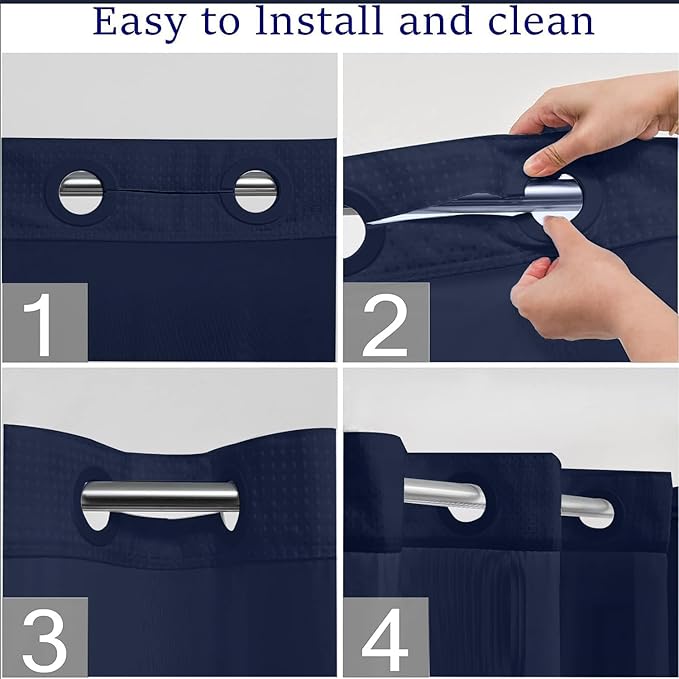 Easy to lnstall and clean

1

2

3

4