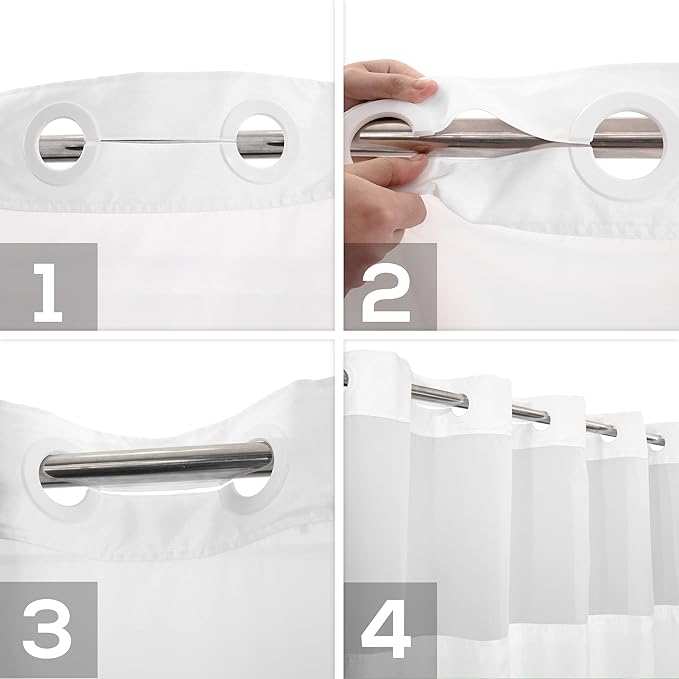 1

2

3

4