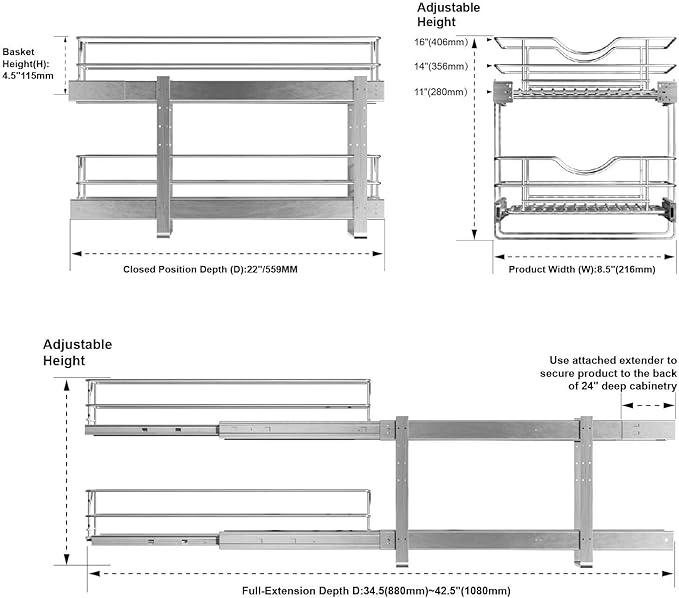 Basket Height(H): 4.5"115mm

Closed Position Depth (D):22"/559MM

Adjustable Height

16"(406mm)

14"(356mm)

11"(280mm)

Product Width (W):8.5"(216mm)

Adjustable Height

Use attached extender to secure product to the back of 24" deep cabinetry

Full-Extension Depth D:34.5(880mm)~42.5"(1080mm)