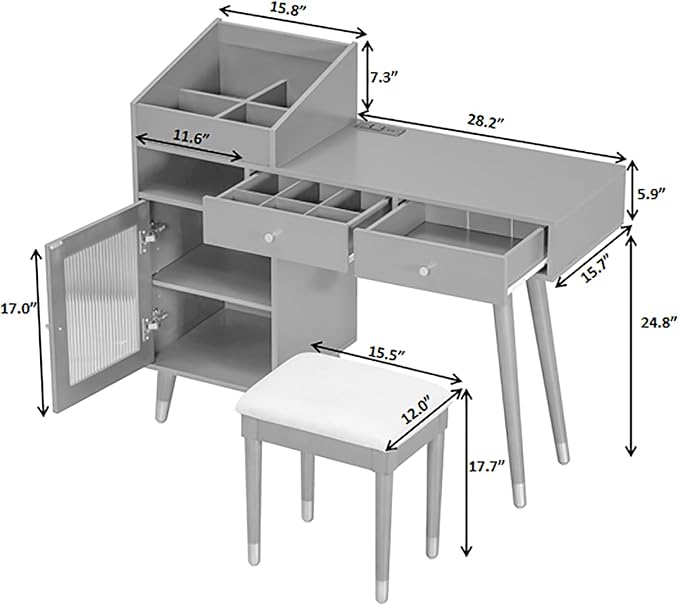 15.8"
7.3"
28.2"
11.6"
5.9"
15.7"
17.0"
24.8"
15.5"
12.0"
17.7"