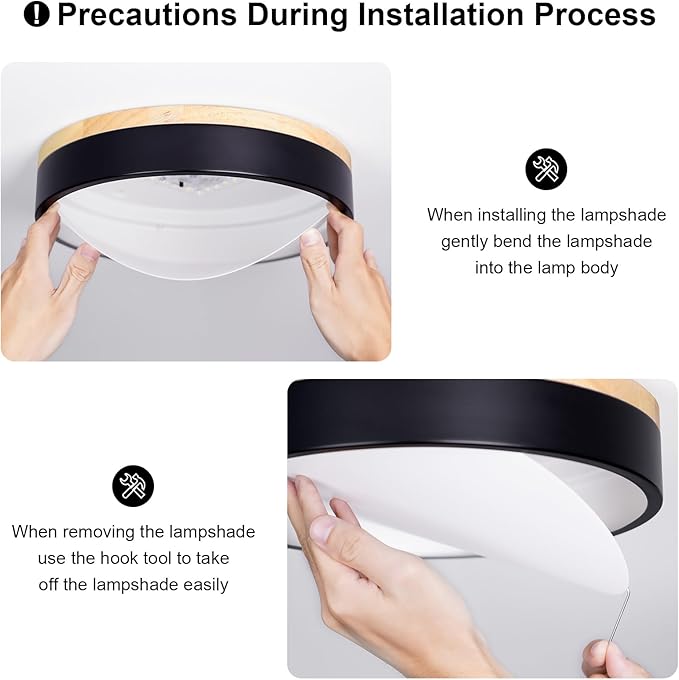 Precautions During Installation Process

When installing the lampshade gently bend the lampshade into the lamp body

When removing the lampshade use the hook tool to take off the lampshade easily