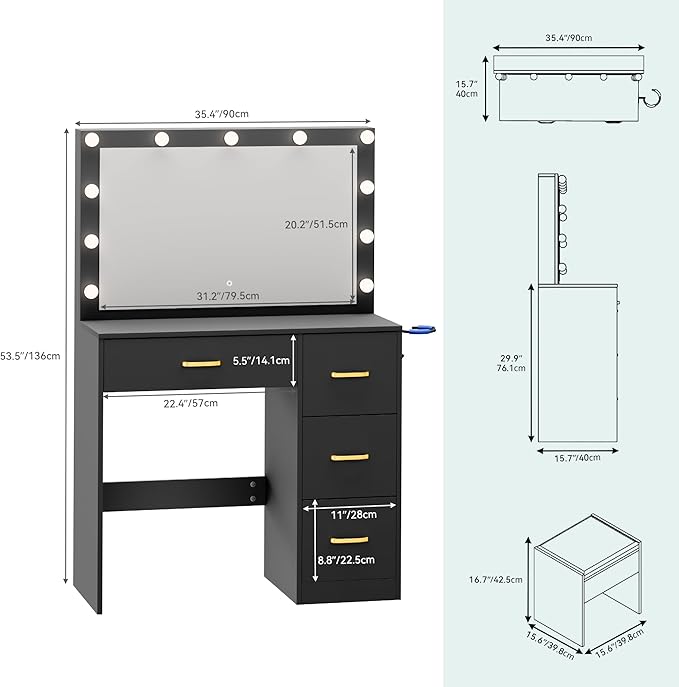 35.4"/90cm

20.2"/51.5cm

31.2"/79.5cm

53.5"/136cm

5.5"/14.1cm

22.4"/57cm

11"/28cm

8.8"/22.5cm

35.4"/90cm

15.7"
40cm

29.9"
76.1cm

15.7"/40cm

16.7"/42.5cm

15.6"/39.8cm

15.6"/39.8cm