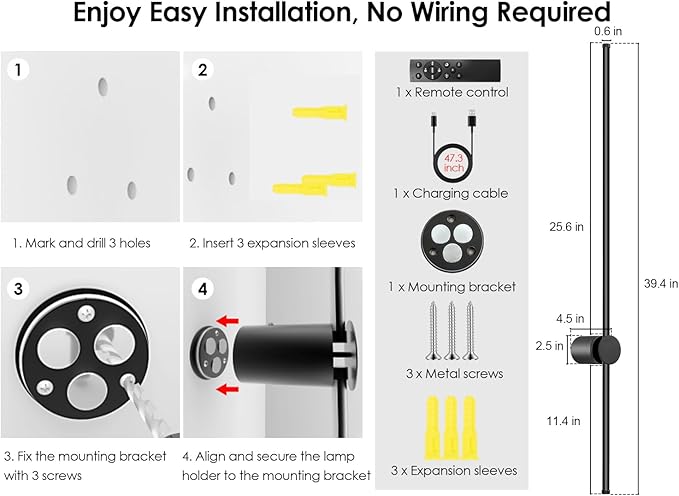 Enjoy Easy Installation, No Wiring Required

1

2

1. Mark and drill 3 holes

2. Insert 3 expansion sleeves

3

4

3. Fix the mounting bracket with 3 screws

4. Align and secure the lamp holder to the mounting bracket

1 x Remote control

47.3 inch

1 x Charging cable

1 x Mounting bracket

3 x Metal screws

3 x Expansion sleeves

0.6 in

25.6 in

39.4 in

4.5 in

2.5 in

11.4 in