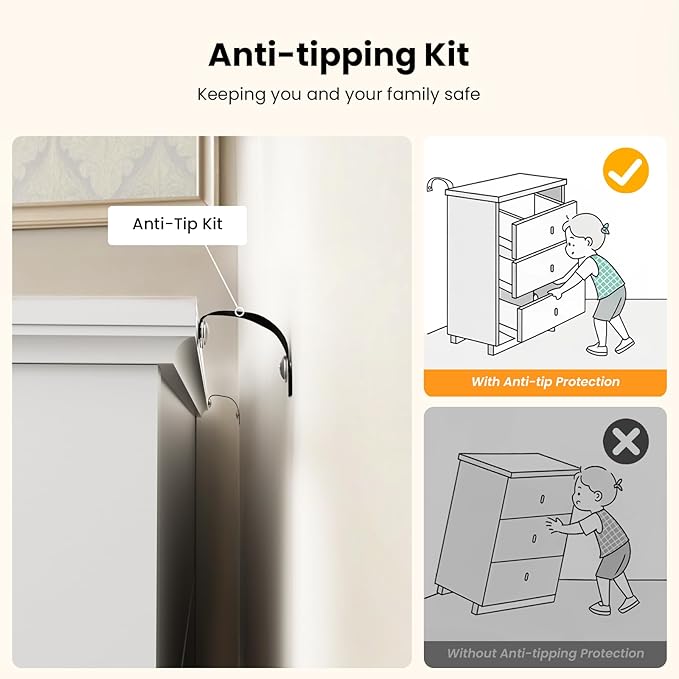 Anti-tipping Kit

Keeping you and your family safe

Anti-Tip Kit

With Anti-tip Protection

Without Anti-tipping Protection