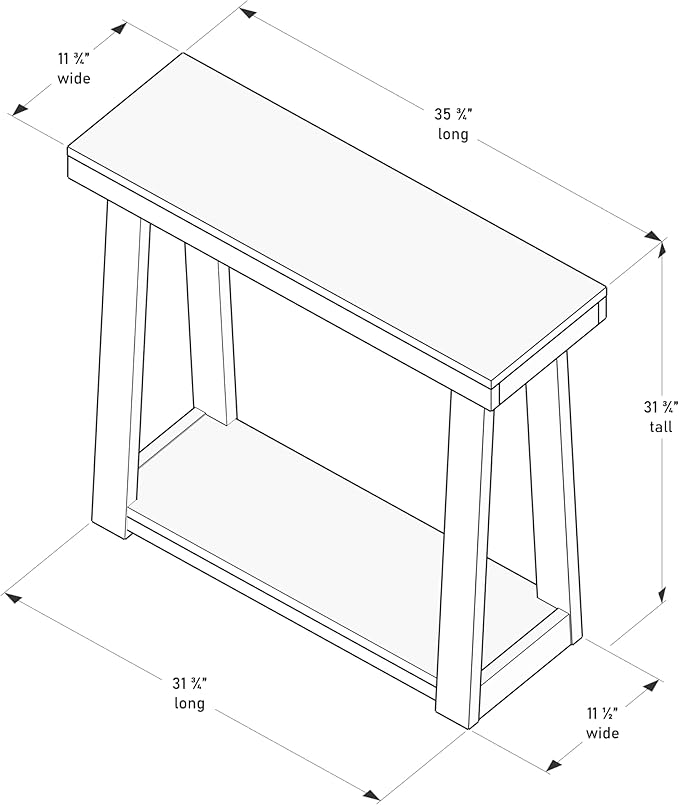 11 ¾"
wide

35 ¾"
long

31 ¾"
tall

31 ¾"
long

11 ½"
wide